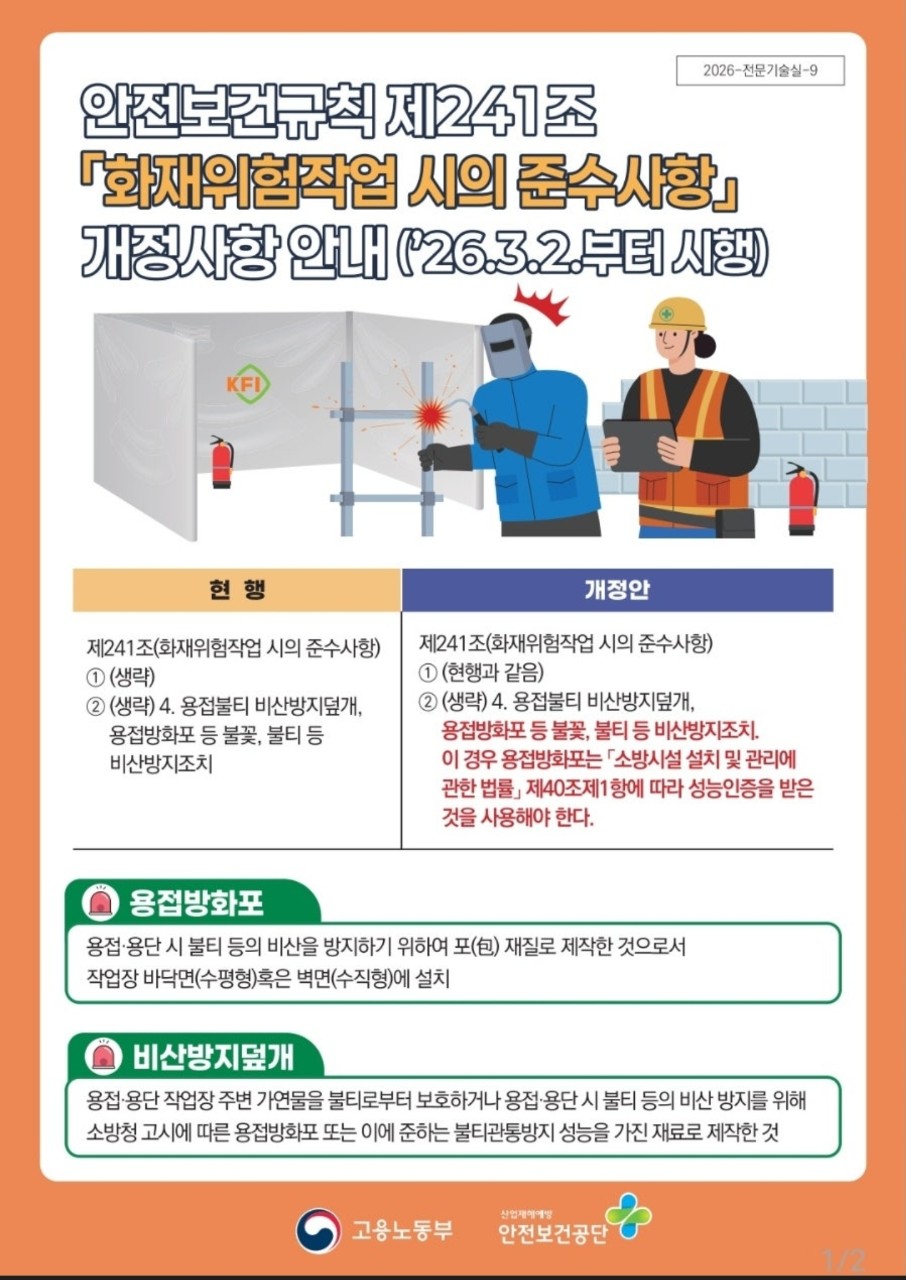 2026-전문기술실-9

안전보건규칙 제241조
「화재위험작업 시의 준수사항」
개정사항 안내 ('26.3.2.부터 시행)

KFI

| 현 행 | 개정안 |
|---|---|
| 제241조(화재위험작업 시의 준수사항) ① (생략) ② (생략) 4. 용접불티 비산방지덮개, 용접방화포 등 불꽃, 불티 등 비산방지조치 | 제241조(화재위험작업 시의 준수사항) ① (현행과 같음) ② (생략) 4. 용접불티 비산방지덮개, 용접방화포 등 불꽃, 불티 등 비산방지조치. 이 경우 용접방화포는 「소방시설 설치 및 관리에 관한 법률」 제40조제1항에 따라 성능인증을 받은 것을 사용해야 한다. |

용접방화포

용접·용단 시 불티 등의 비산을 방지하기 위하여 포(包) 재질로 제작한 것으로서 작업장 바닥면(수평형)혹은 벽면(수직형)에 설치

비산방지덮개

용접·용단 작업장 주변 가연물을 불티로부터 보호하거나 용접·용단 시 불티 등의 비산 방지를 위해 소방청 고시에 따른 용접방화포 또는 이에 준하는 불티관통방지 성능을 가진 재료로 제작한 것

고용노동부

산업재해예방 안전보건공단

1/2